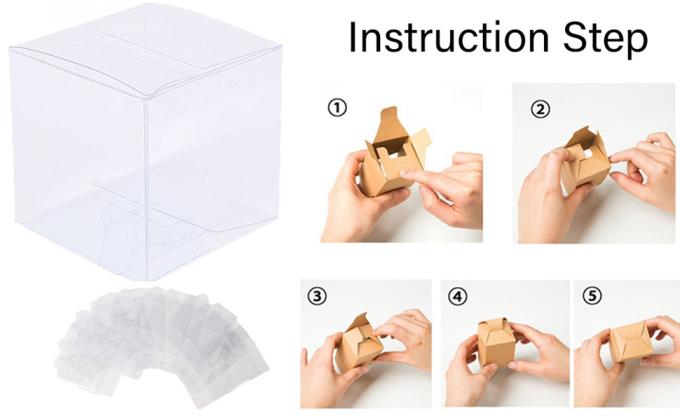 Instruction Step

①

②

③

④

⑤